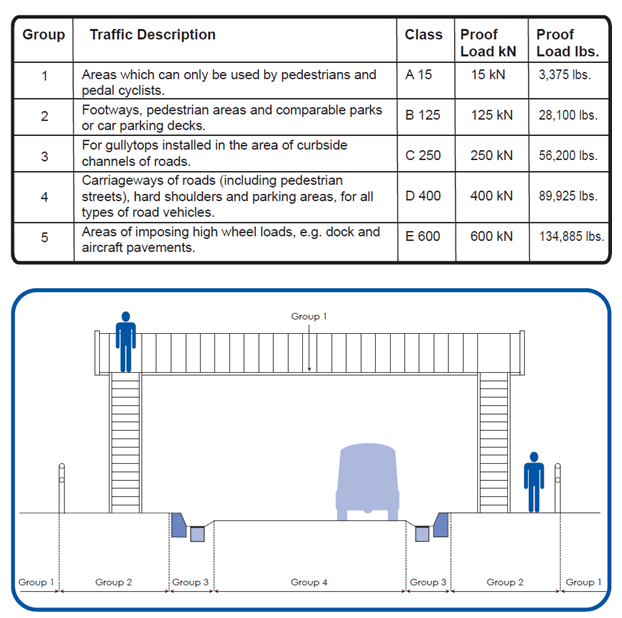 | Group | Traffic Description | Class | Proof Load kN | Proof Load lbs. |
|---|---|---|---|---|
| 1 | Areas which can only be used by pedestrians and pedal cyclists. | A 15 | 15 kN | 3,375 lbs. |
| 2 | Footways, pedestrian areas and comparable parks or car parking decks. | B 125 | 125 kN | 28,100 lbs. |
| 3 | For gullytops installed in the area of curbside channels of roads. | C 250 | 250 kN | 56,200 lbs. |
| 4 | Carriageways of roads (including pedestrian streets), hard shoulders and parking areas, for all types of road vehicles. | D 400 | 400 kN | 89,925 lbs. |
| 5 | Areas of imposing high wheel loads, e.g. dock and aircraft pavements. | E 600 | 600 kN | 134,885 lbs. |

Group 1

Group 1
Group 2
Group 3
Group 4
Group 3
Group 2
Group 1